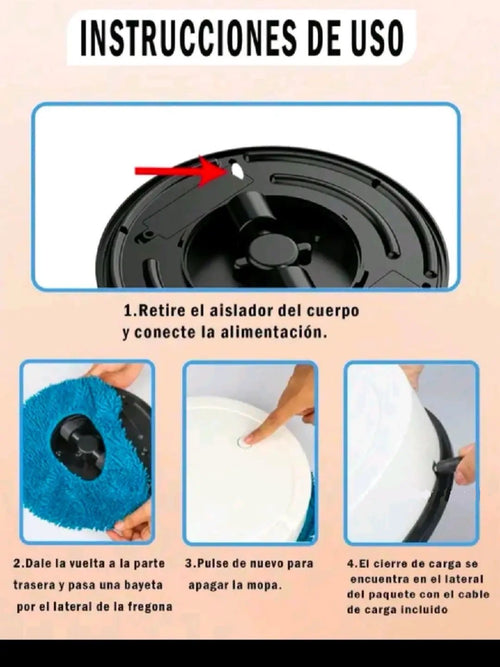 INSTRUCCIONES DE USO

1.Retire el aislador del cuerpo y conecte la alimentación.

2.Dale la vuelta a la parte trasera y pasa una bayeta por el lateral de la fregona

3.Pulse de nuevo para apagar la mopa.

4.El cierre de carga se encuentra en el lateral del paquete con el cable de carga incluido